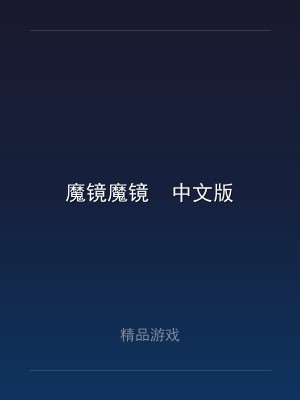 魔镜魔镜　中文版

精品游戏